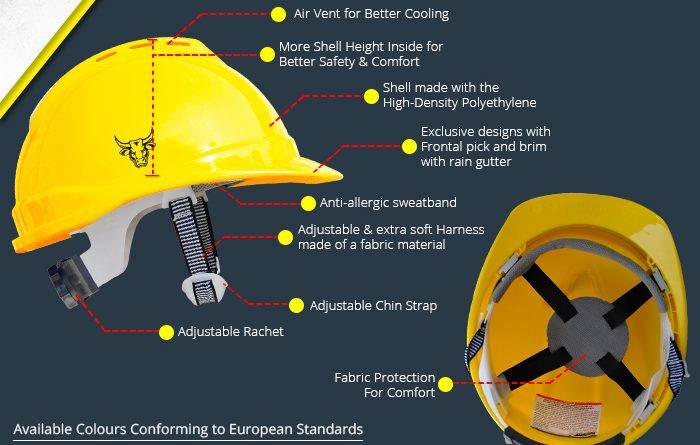 Air Vent for Better Cooling

More Shell Height Inside for Better Safety & Comfort

Shell made with the High-Density Polyethylene

Exclusive designs with Frontal pick and brim with rain gutter

Anti-allergic sweatband

Adjustable & extra soft Harness made of a fabric material

Adjustable Chin Strap

Adjustable Rachet

Fabric Protection For Comfort

Available Colours Conforming to European Standards